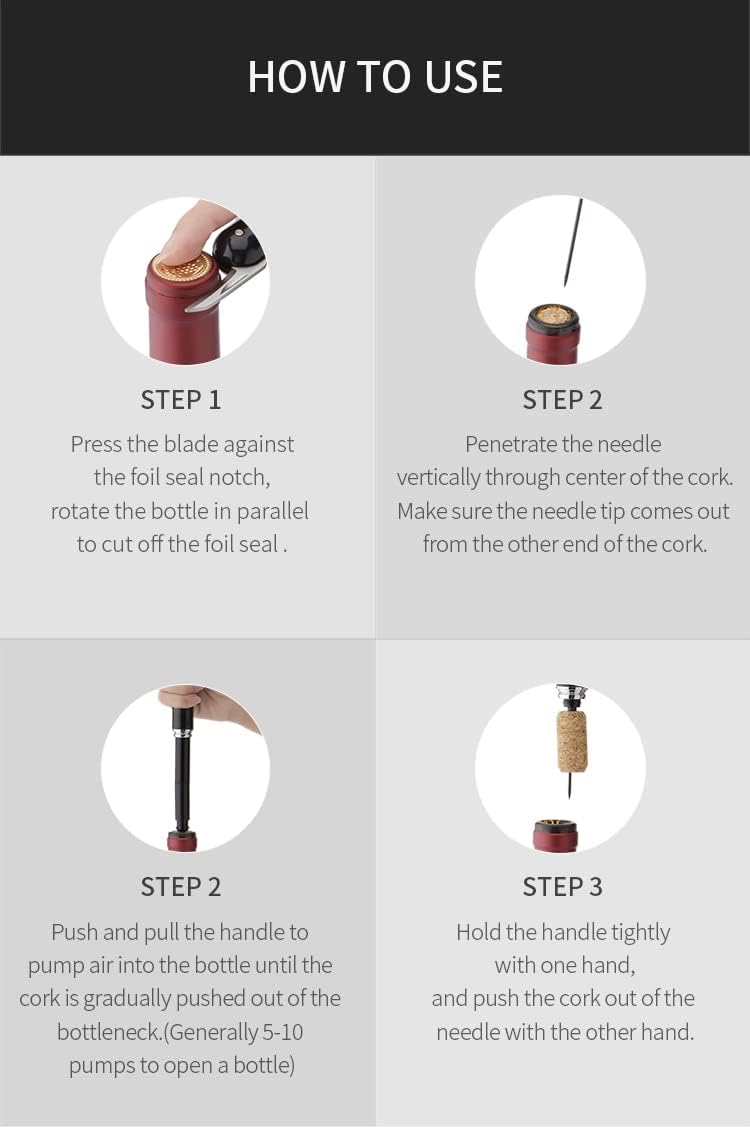 HOW TO USE

STEP 1

Press the blade against the foil seal notch, rotate the bottle in parallel to cut off the foil seal .

STEP 2

Penetrate the needle vertically through center of the cork. Make sure the needle tip comes out from the other end of the cork.

STEP 2

Push and pull the handle to pump air into the bottle until the cork is gradually pushed out of the bottleneck.(Generally 5-10 pumps to open a bottle)

STEP 3

Hold the handle tightly with one hand, and push the cork out of the needle with the other hand.