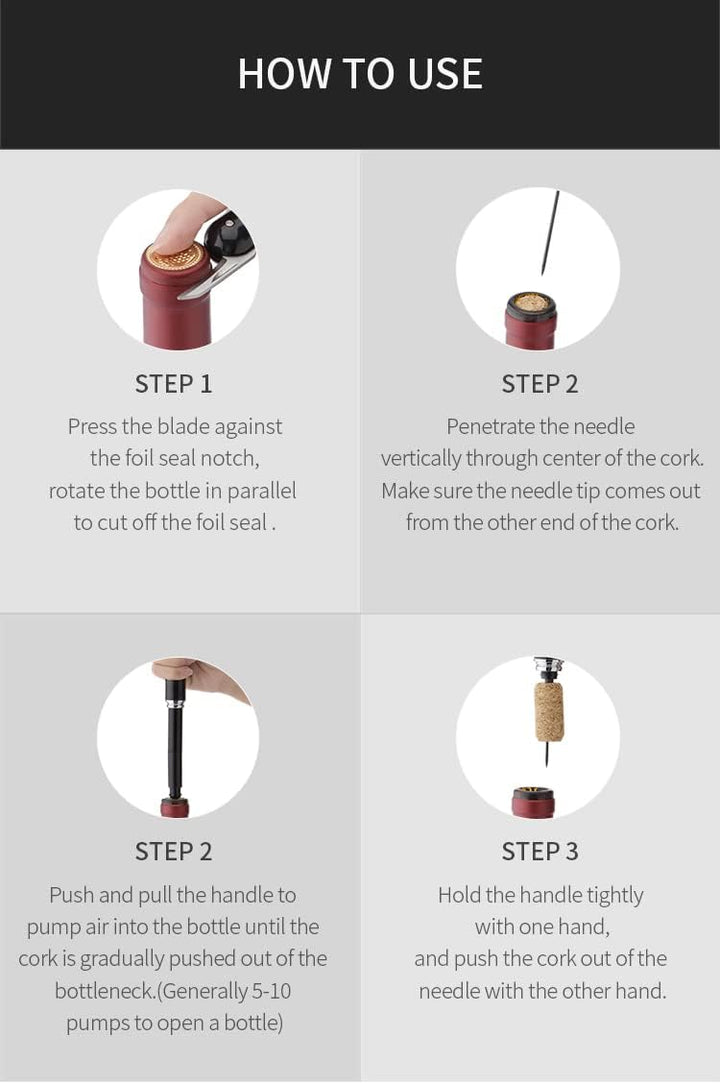 HOW TO USE

STEP 1

Press the blade against the foil seal notch, rotate the bottle in parallel to cut off the foil seal .

STEP 2

Penetrate the needle vertically through center of the cork. Make sure the needle tip comes out from the other end of the cork.

STEP 2

Push and pull the handle to pump air into the bottle until the cork is gradually pushed out of the bottleneck.(Generally 5-10 pumps to open a bottle)

STEP 3

Hold the handle tightly with one hand, and push the cork out of the needle with the other hand.