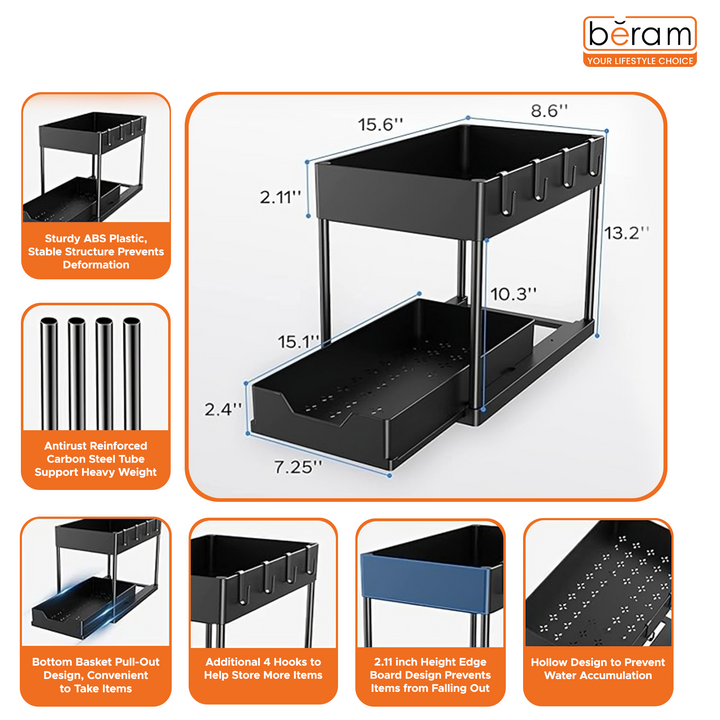 bĕram
YOUR LIFESTYLE CHOICE

Sturdy ABS Plastic, Stable Structure Prevents Deformation

Antirust Reinforced Carbon Steel Tube Support Heavy Weight

15.6''
8.6''
2.11''
13.2''
10.3''
15.1''
2.4''
7.25''

Bottom Basket Pull-Out Design, Convenient to Take Items

Additional 4 Hooks to Help Store More Items

2.11 inch Height Edge Board Design Prevents Items from Falling Out

Hollow Design to Prevent Water Accumulation